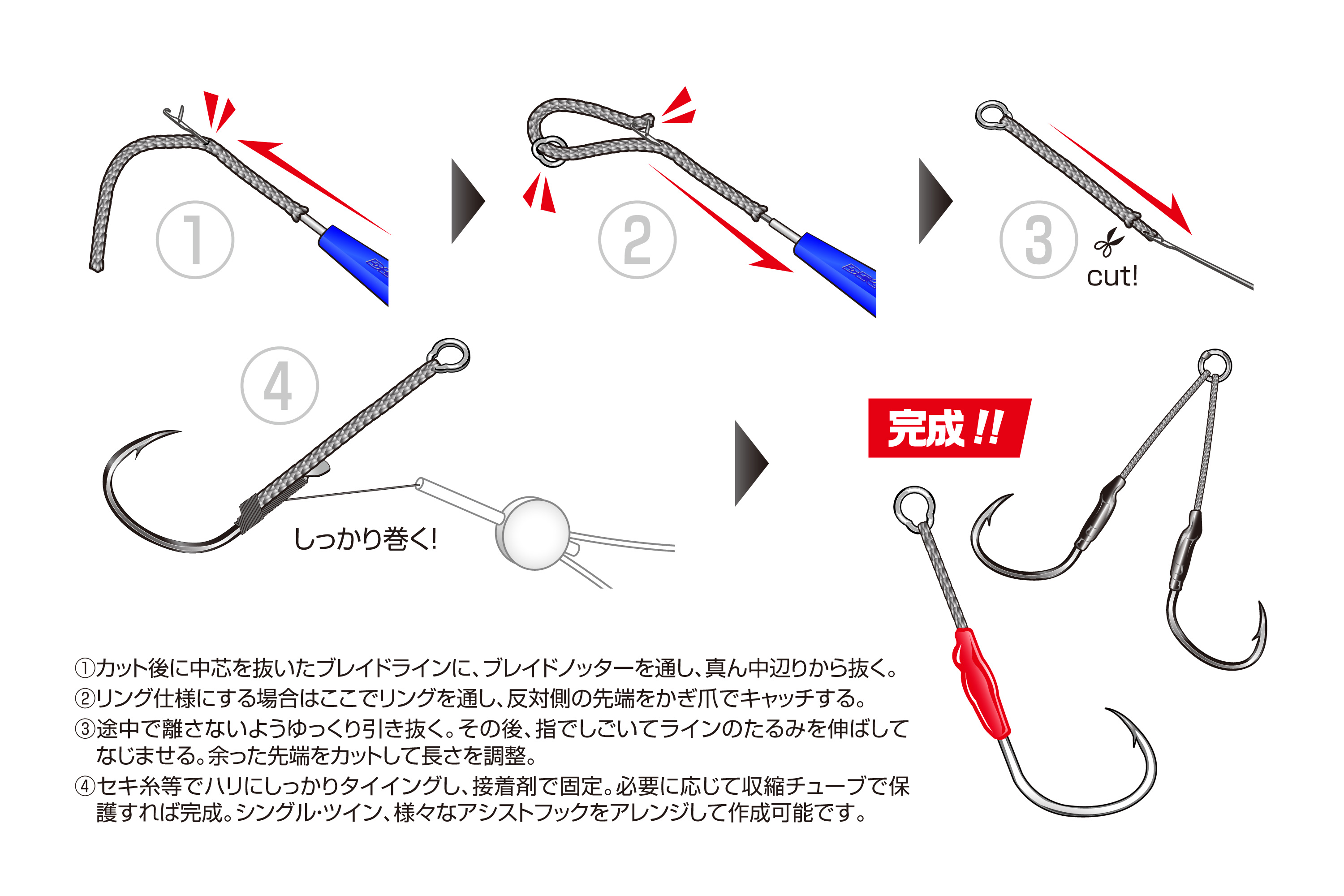 ①

②

③

cut!

④

しっかり巻く!

完成!!

①カット後に中芯を抜いたブレイドラインに、ブレイドノッターを通し、真ん中辺りから抜く。
②リング仕様にする場合はここでリングを通し、反対側の先端をかぎ爪でキャッチする。
③途中で離さないようゆっくり引き抜く。その後、指でしごいてラインのたるみを伸ばしてなじませる。余った先端をカットして長さを調整。
④セキ糸等でハリにしっかりタイイングし、接着剤で固定。必要に応じて収縮チューブで保護すれば完成。シングル・ツイン、様々なアシストフックをアレンジして作成可能です。